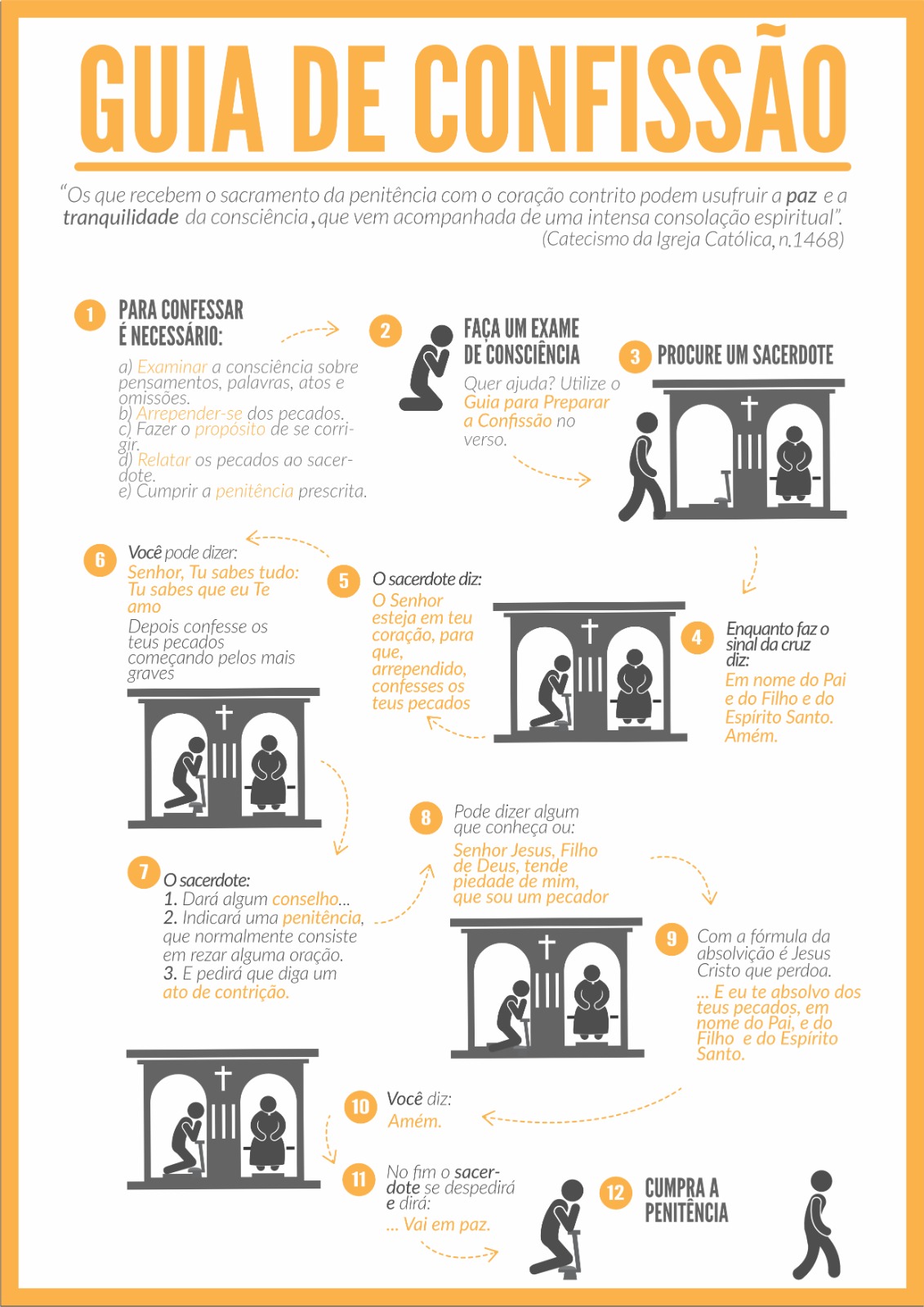 GUIA DE CONFISSÃO

"Os que recebem o sacramento da penitência com o coração contrito podem usufruir a paz e a tranquilidade da consciência, que vem acompanhada de uma intensa consolação espiritual".
(Catecismo da Igreja Católica, n.1468)

1 PARA CONFESSAR É NECESSÁRIO:

a) Examinar a consciência sobre pensamentos, palavras, atos e omissões.
b) Arrepender-se dos pecados.
c) Fazer o propósito de se corrigir.
d) Relatar os pecados ao sacerdote.
e) Cumprir a penitência prescrita.

2 FAÇA UM EXAME DE CONSCIÊNCIA

Quer ajuda? Utilize o Guia para Preparar a Confissão no verso.

3 PROCURE UM SACERDOTE

4 Enquanto faz o sinal da cruz diz:
Em nome do Pai e do Filho e do Espírito Santo. Amém.

5 O sacerdote diz:
O Senhor esteja em teu coração, para que, arrependido, confesses os teus pecados

6 Você pode dizer:
Senhor, Tu sabes tudo: Tu sabes que eu Te amo
Depois confesse os teus pecados começando pelos mais graves

7 O sacerdote:
1. Dará algum conselho...
2. Indicará uma penitência, que normalmente consiste em rezar alguma oração.
3. E pedirá que diga um ato de contrição.

8 Pode dizer algum que conheça ou:
Senhor Jesus, Filho de Deus, tende piedade de mim, que sou um pecador

9 Com a fórmula da absolvição é Jesus Cristo que perdoa.
... E eu te absolvo dos teus pecados, em nome do Pai, e do Filho e do Espírito Santo.

10 Você diz:
Amém.

11 No fim o sacerdote se despedirá e dirá:
... Vai em paz.

12 CUMPRA A PENITÊNCIA